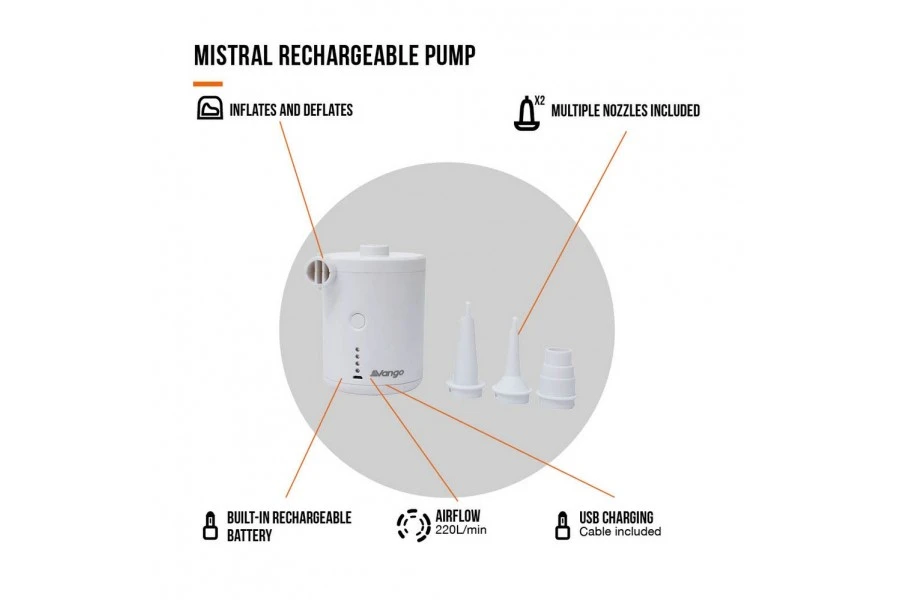 MISTRAL RECHARGEABLE PUMP

INFLATES AND DEFLATES

X2 MULTIPLE NOZZLES INCLUDED

Vango

BUILT-IN RECHARGEABLE BATTERY

AIRFLOW
220L/min

USB CHARGING
Cable included