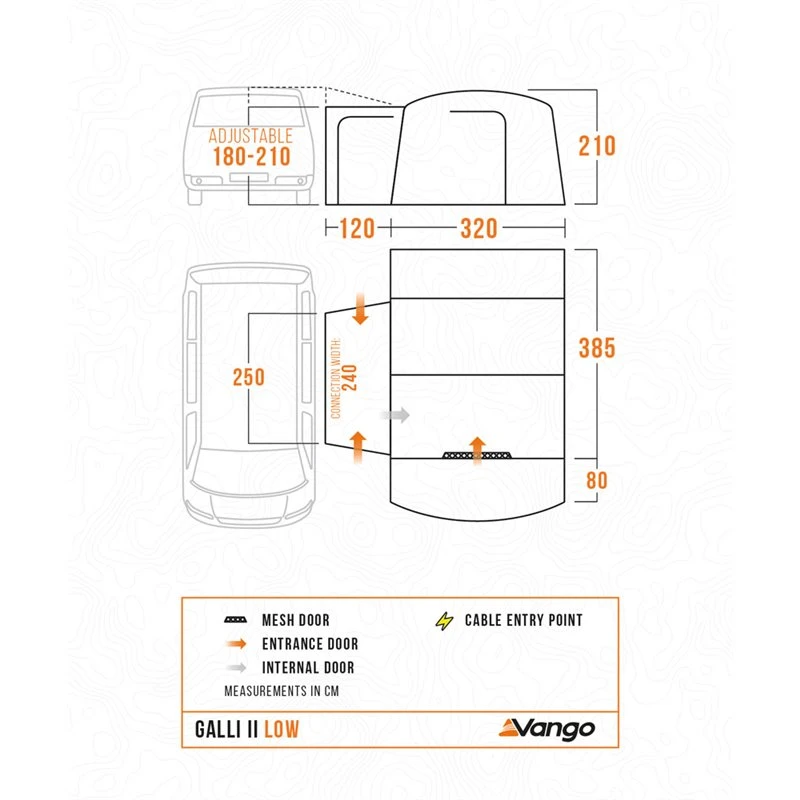 ADJUSTABLE
180-210

210

120 320

250

CONNECTION WIDTH:
240

385

80

MESH DOOR
ENTRANCE DOOR
INTERNAL DOOR
CABLE ENTRY POINT
MEASUREMENTS IN CM

GALLI II LOW

Vango