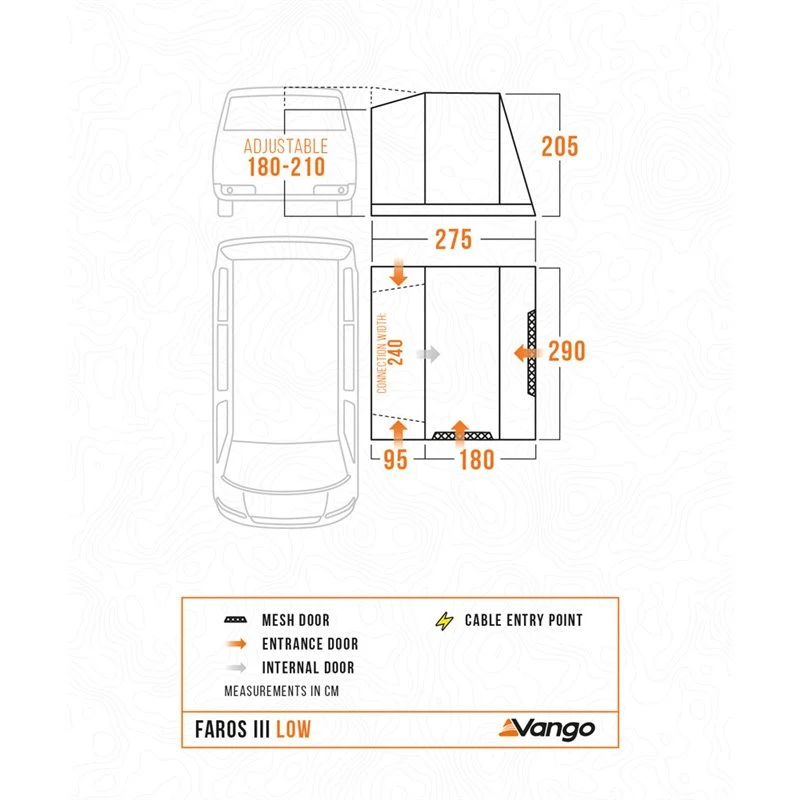 ADJUSTABLE
180-210

205

275

CONNECTION WIDTH:
240

290

95

180

MESH DOOR
ENTRANCE DOOR
INTERNAL DOOR
CABLE ENTRY POINT
MEASUREMENTS IN CM

FAROS III LOW

Vango