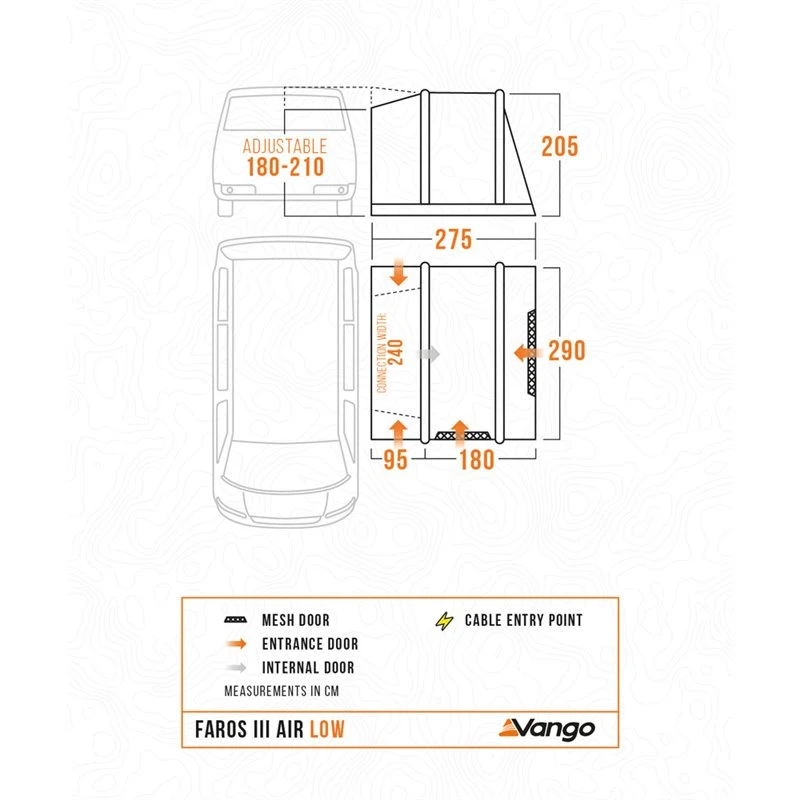 ADJUSTABLE
180-210

205

275

CONNECTION WIDTH:
240

290

95

180

MESH DOOR
ENTRANCE DOOR
INTERNAL DOOR
CABLE ENTRY POINT
MEASUREMENTS IN CM

FAROS III AIR LOW

Vango