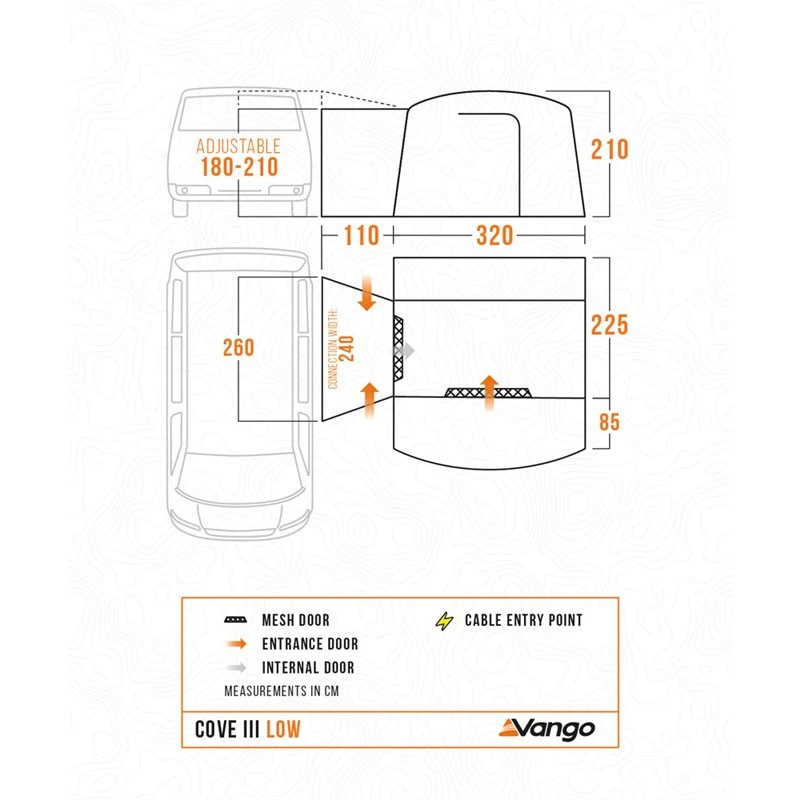 ADJUSTABLE
180-210

210

110

320

260

CONNECTION WIDTH:
240

225

85

MESH DOOR
ENTRANCE DOOR
INTERNAL DOOR
CABLE ENTRY POINT
MEASUREMENTS IN CM

COVE III LOW

Vango