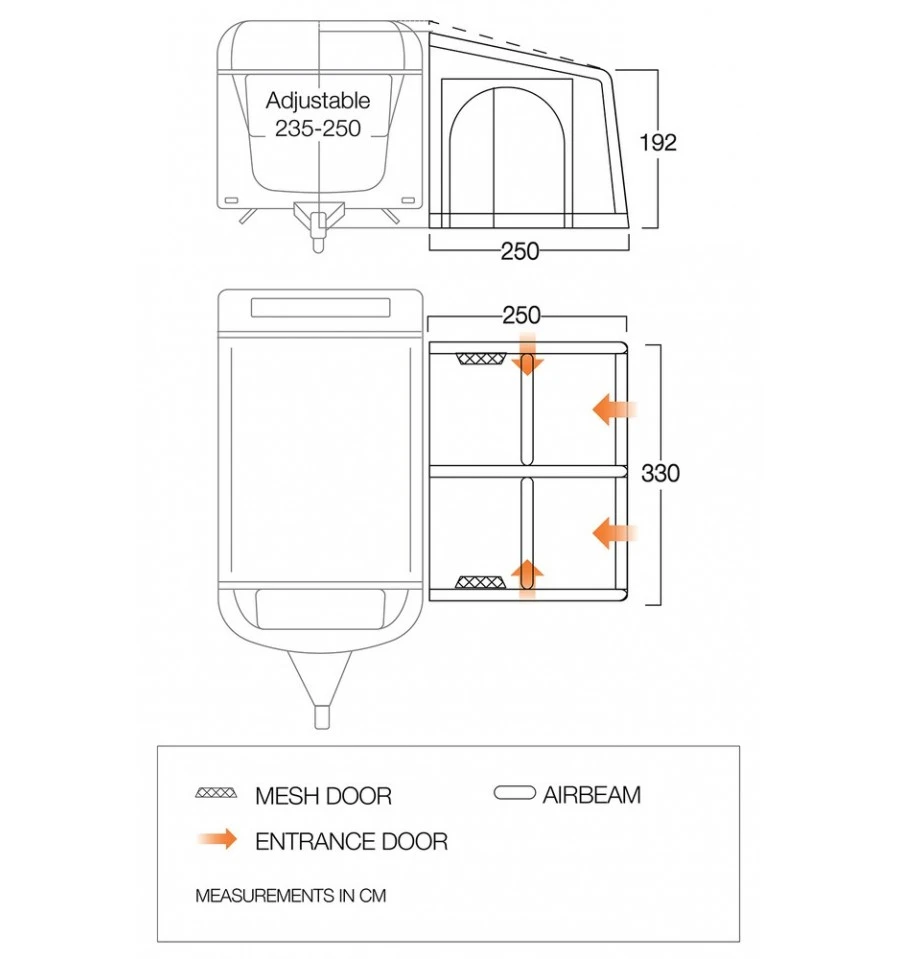 Adjustable
235-250

192

250

250

330

MESH DOOR

AIRBEAM

ENTRANCE DOOR

MEASUREMENTS IN CM